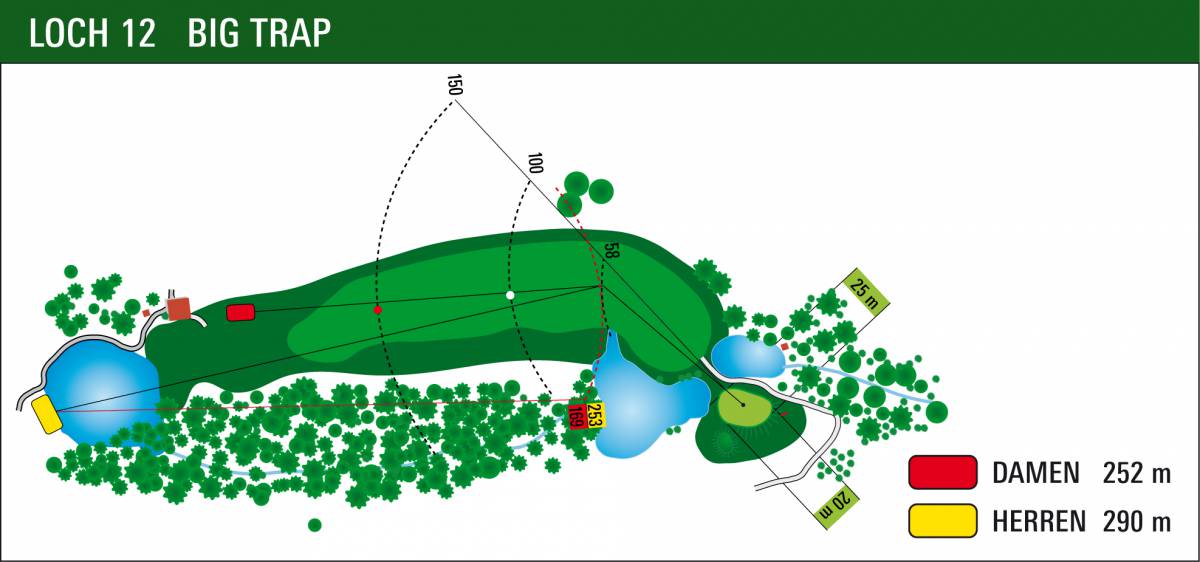 LOCH 12 BIG TRAP

150

100

58

25 m

169

253

20 m

DAMEN 252 m

HERREN 290 m